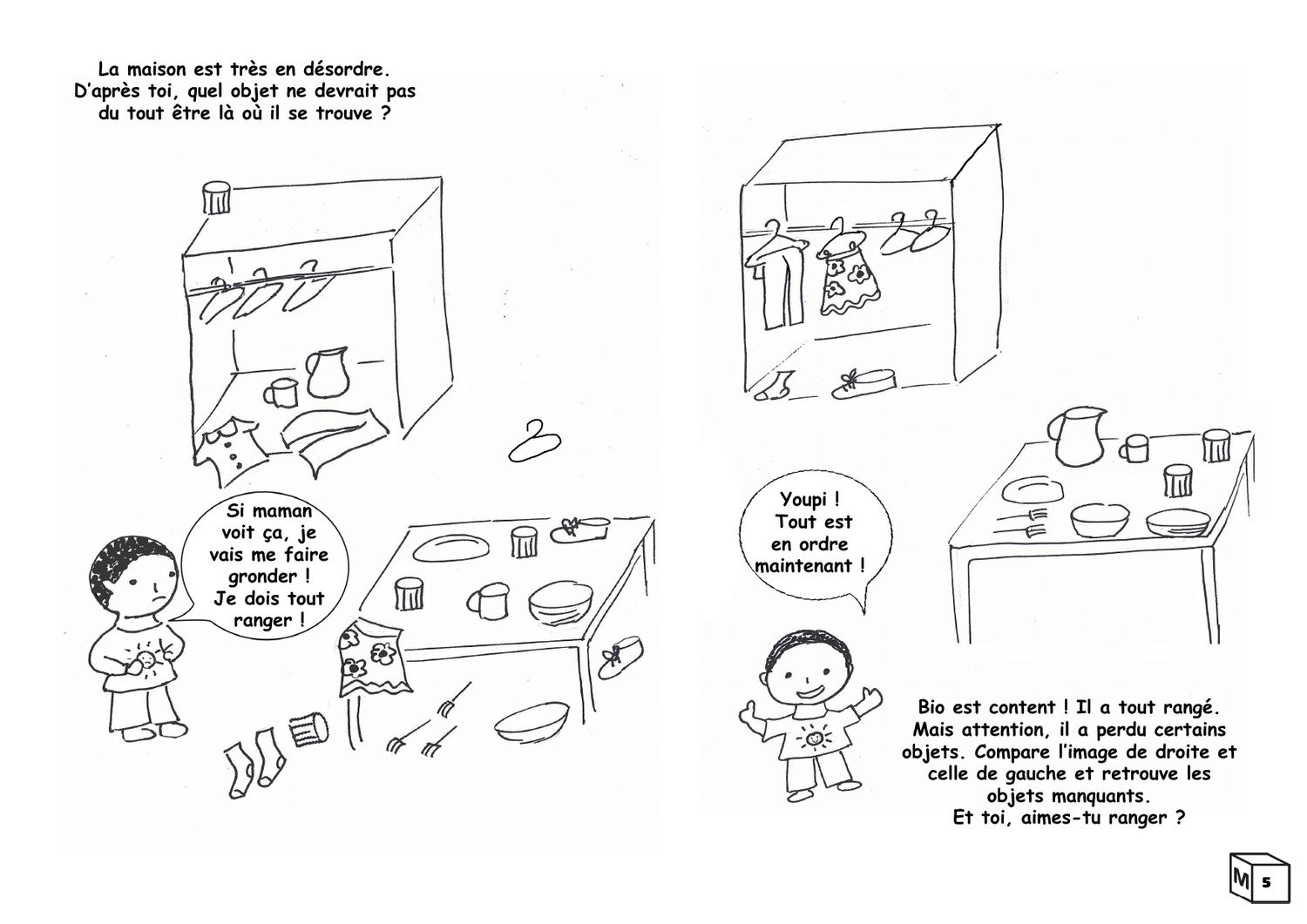 La maison est très en désordre. D'après toi, quel objet ne devrait pas du tout être là où il se trouve ?

Si maman voit ça, je vais me faire gronder ! Je dois tout ranger !

Youpi ! Tout est en ordre maintenant !

Bio est content ! Il a tout rangé. Mais attention, il a perdu certains objets. Compare l'image de droite et celle de gauche et retrouve les objets manquants. Et toi, aimes-tu ranger ?

M 5